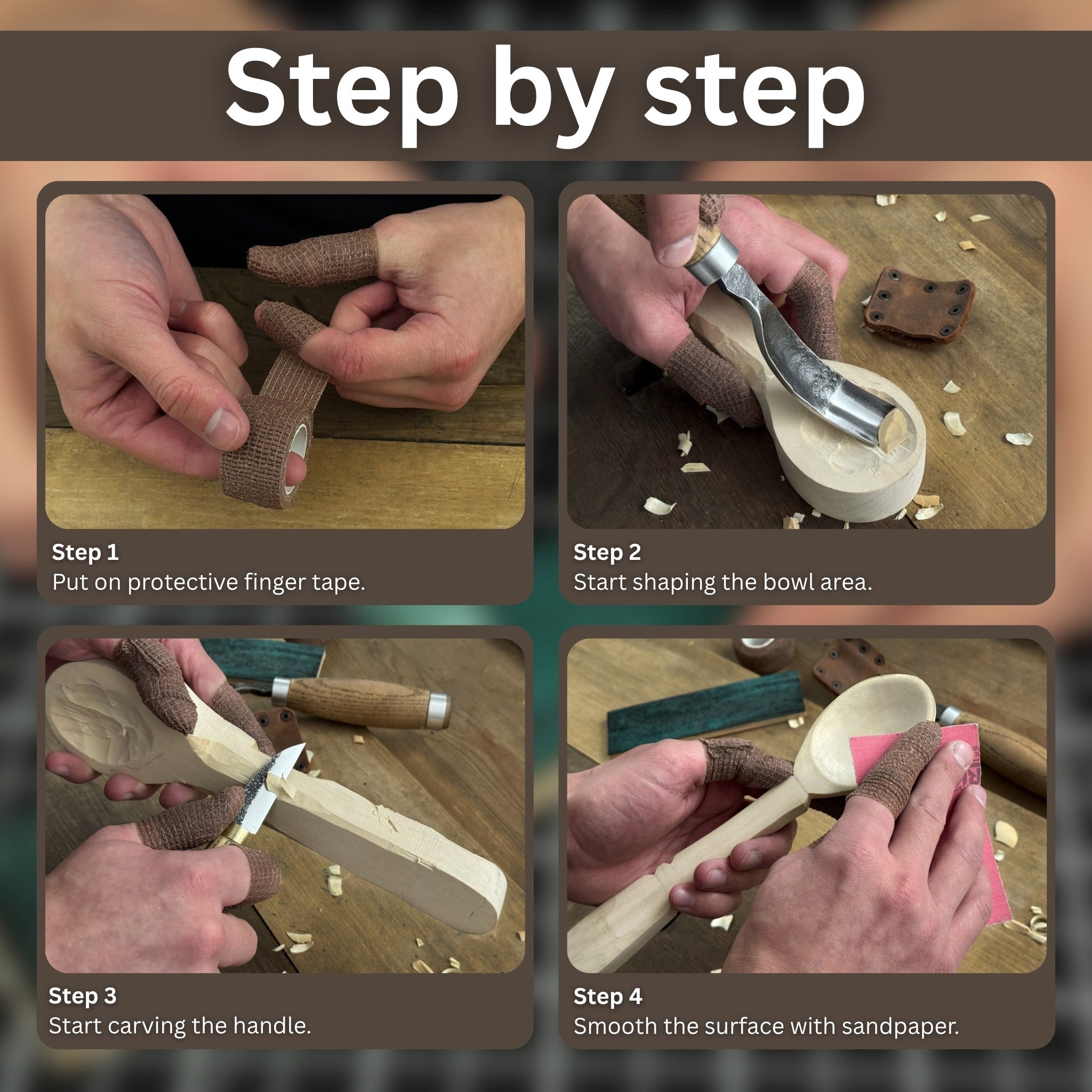 Step by step

Step 1
Put on protective finger tape.

Step 2
Start shaping the bowl area.

Step 3
Start carving the handle.

Step 4
Smooth the surface with sandpaper.